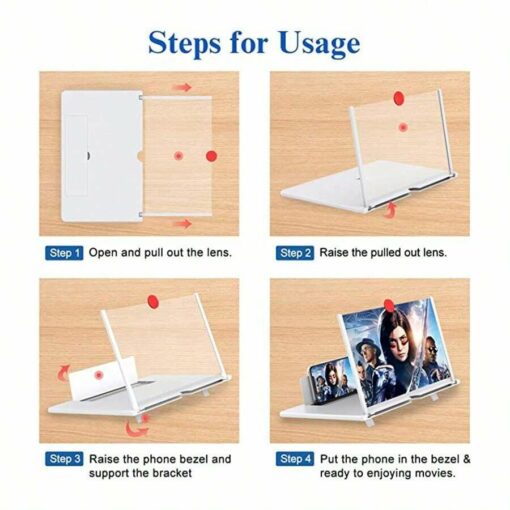 Steps for Usage

Step 1 Open and pull out the lens.

Step 2 Raise the pulled out lens.

Step 3 Raise the phone bezel and support the bracket

Step 4 Put the phone in the bezel & ready to enjoying movies.